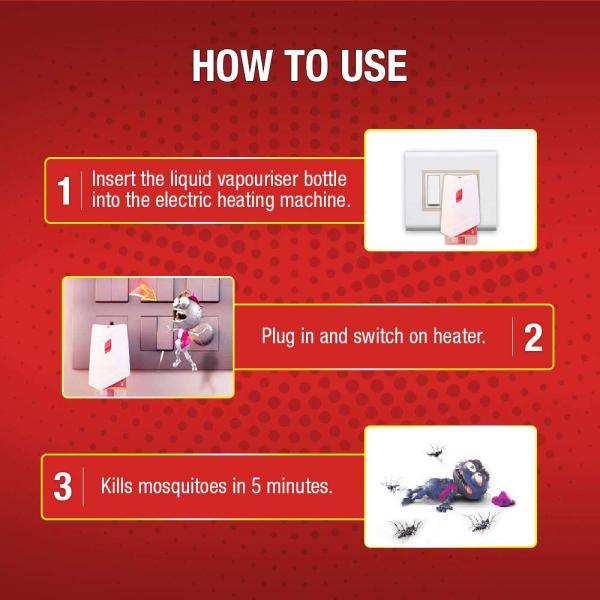 HOW TO USE

1 Insert the liquid vapouriser bottle into the electric heating machine.

Plug in and switch on heater. 2

3 Kills mosquitoes in 5 minutes.